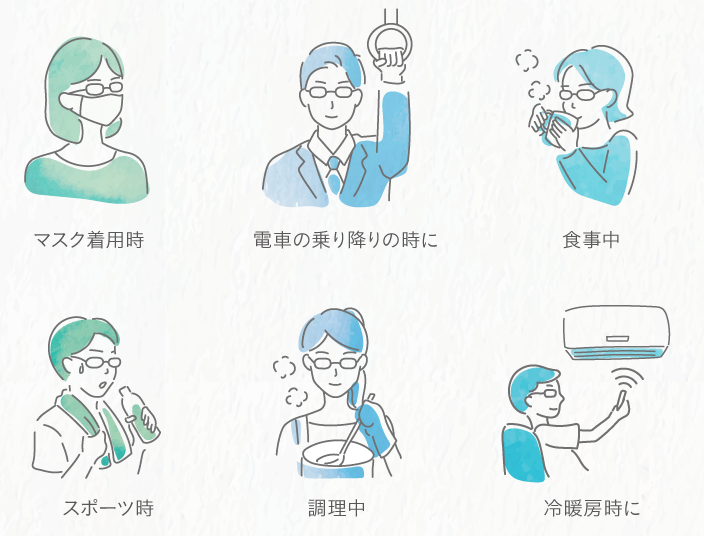 マスク着用時

電車の乗り降りの時に

食事中

スポーツ時

調理中

冷暖房時に